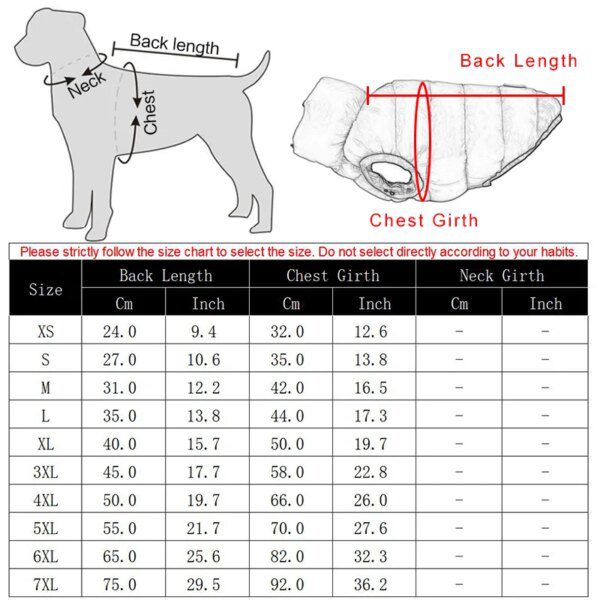 Back length

Neck

Chest

Back Length

Chest Girth

Please strictly follow the size chart to select the size. Do not select directly according to your habits.

| Size | Back Length Cm | Back Length Inch | Chest Girth Cm | Chest Girth Inch | Neck Girth Cm | Neck Girth Inch |
|---|---|---|---|---|---|---|
| XS | 24.0 | 9.4 | 32.0 | 12.6 | - | - |
| S | 27.0 | 10.6 | 35.0 | 13.8 | - | - |
| M | 31.0 | 12.2 | 42.0 | 16.5 | - | - |
| L | 35.0 | 13.8 | 44.0 | 17.3 | - | - |
| XL | 40.0 | 15.7 | 50.0 | 19.7 | - | - |
| 3XL | 45.0 | 17.7 | 58.0 | 22.8 | - | - |
| 4XL | 50.0 | 19.7 | 66.0 | 26.0 | - | - |
| 5XL | 55.0 | 21.7 | 70.0 | 27.6 | - | - |
| 6XL | 65.0 | 25.6 | 82.0 | 32.3 | - | - |
| 7XL | 75.0 | 29.5 | 92.0 | 36.2 | - | - |