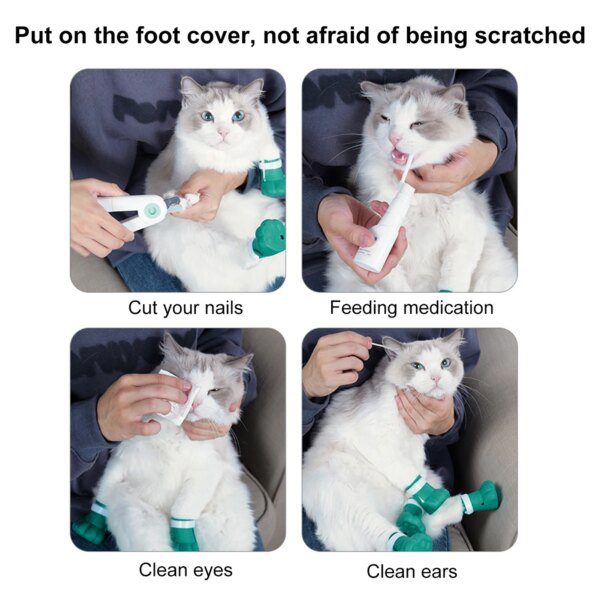 Put on the foot cover, not afraid of being scratched

Cut your nails

Feeding medication

Clean eyes

Clean ears