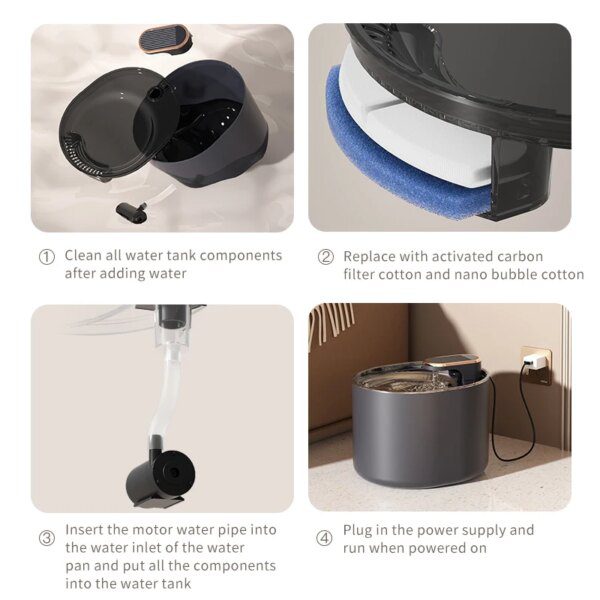 ① Clean all water tank components after adding water

② Replace with activated carbon filter cotton and nano bubble cotton

③ Insert the motor water pipe into the water inlet of the water pan and put all the components into the water tank

④ Plug in the power supply and run when powered on