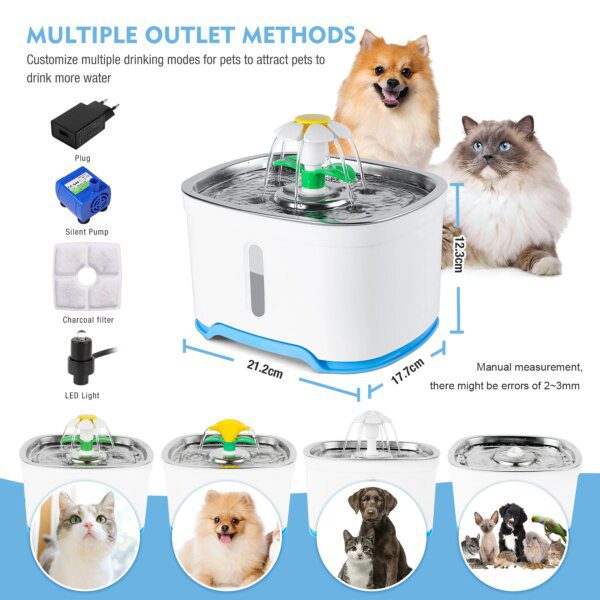 MULTIPLE OUTLET METHODS

Customize multiple drinking modes for pets to attract pets to drink more water

Plug

Silent Pump

Charcoal filter

LED Light

12.3cm

21.2cm

17.7cm

Manual measurement, there might be errors of 2~3mm