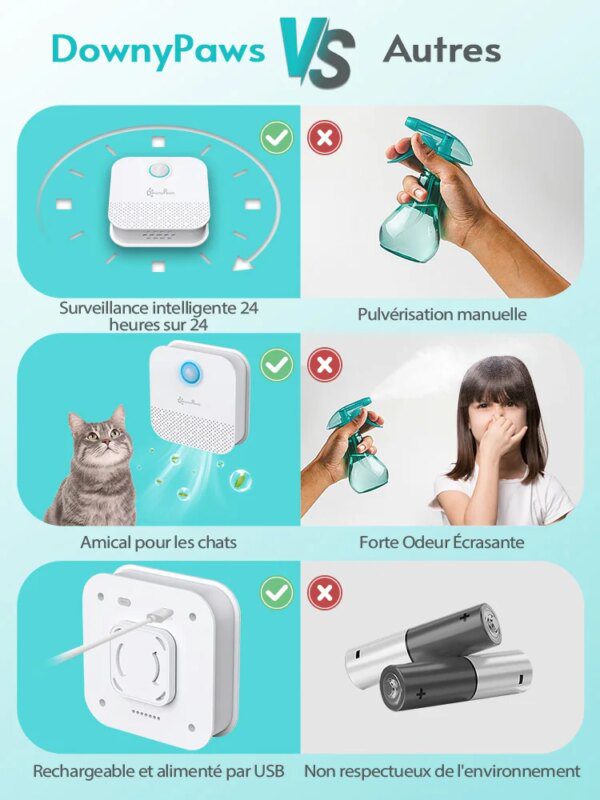 DownyPaws VS Autres

DownyPaws

Surveillance intelligente 24 heures sur 24

Pulvérisation manuelle

DownyPaws

Amical pour les chats

Forte Odeur Écrasante

Rechargeable et alimenté par USB

Non respectueux de l'environnement