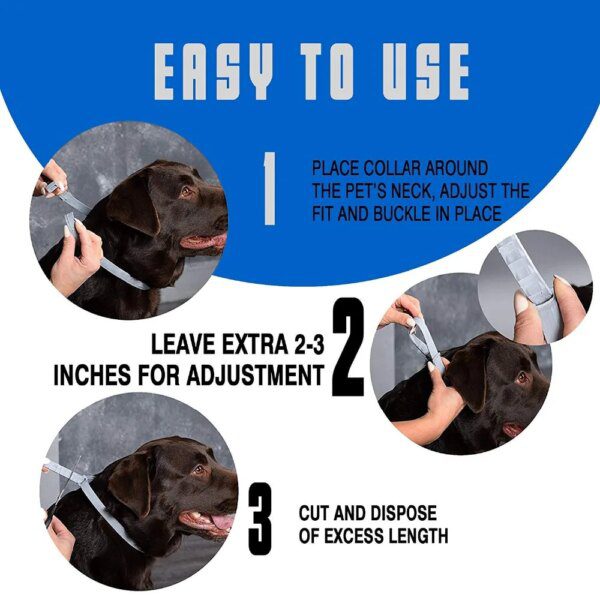 EASY TO USE

1

PLACE COLLAR AROUND THE PET'S NECK, ADJUST THE FIT AND BUCKLE IN PLACE

LEAVE EXTRA 2-3 INCHES FOR ADJUSTMENT

2

3

CUT AND DISPOSE OF EXCESS LENGTH