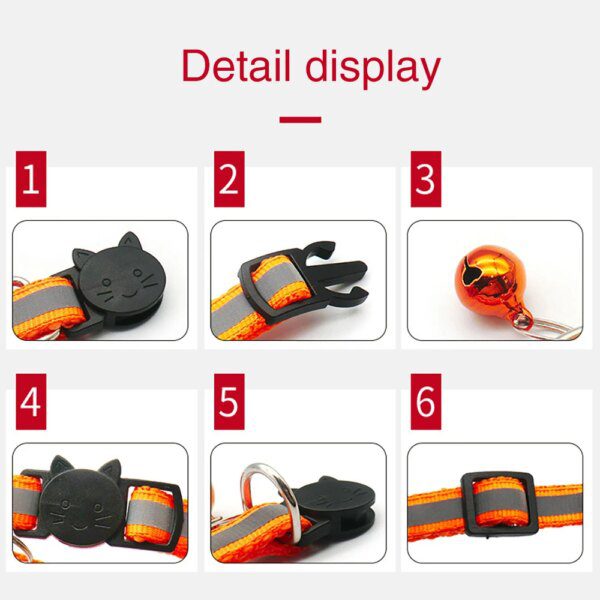 Detail display

1

2

3

4

5

6