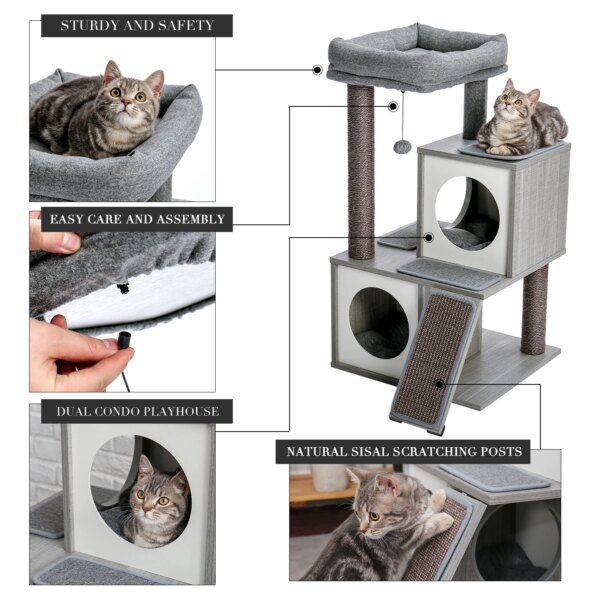 STURDY AND SAFETY

EASY CARE AND ASSEMBLY

DUAL CONDO PLAYHOUSE

NATURAL SISAL SCRATCHING POSTS