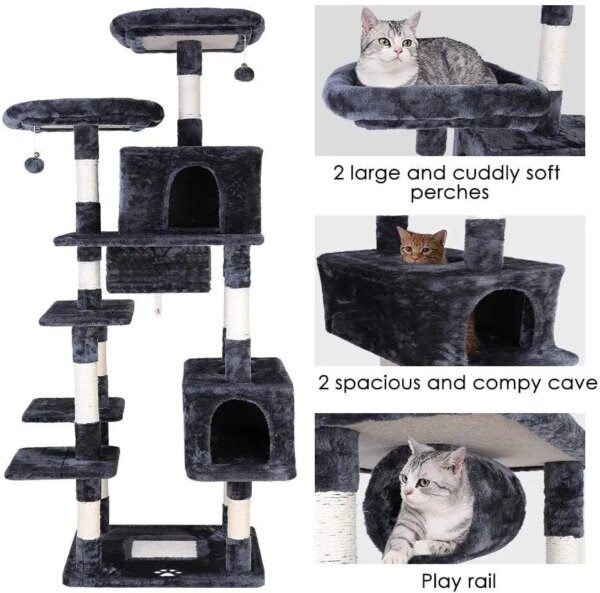 2 large and cuddly soft perches

2 spacious and compy cave

Play rail