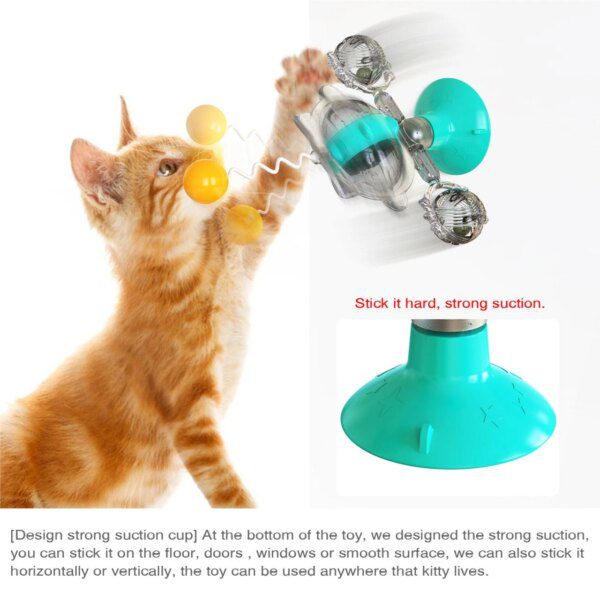 Stick it hard, strong suction.

[Design strong suction cup] At the bottom of the toy, we designed the strong suction, you can stick it on the floor, doors , windows or smooth surface, we can also stick it horizontally or vertically, the toy can be used anywhere that kitty lives.