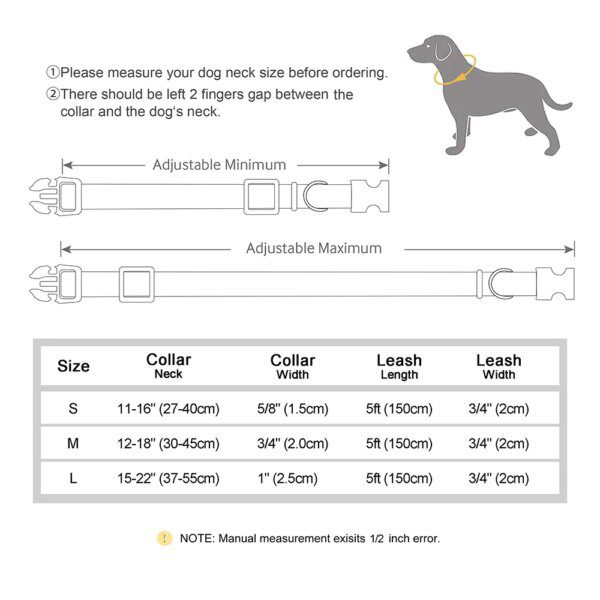 ①Please measure your dog neck size before ordering.
②There should be left 2 fingers gap between the collar and the dog's neck.

Adjustable Minimum

Adjustable Maximum

| Size | Collar Neck | Collar Width | Leash Length | Leash Width |
|---|---|---|---|---|
| S | 11-16" (27-40cm) | 5/8" (1.5cm) | 5ft (150cm) | 3/4" (2cm) |
| M | 12-18" (30-45cm) | 3/4" (2.0cm) | 5ft (150cm) | 3/4" (2cm) |
| L | 15-22" (37-55cm) | 1" (2.5cm) | 5ft (150cm) | 3/4" (2cm) |

! NOTE: Manual measurement exisits 1/2 inch error.