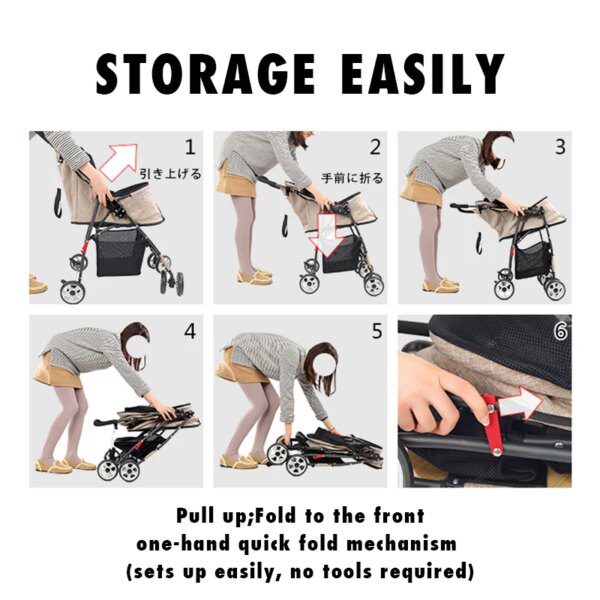 STORAGE EASILY

1
引き上げる

2
手前に折る

3

4

5

6

Pull up;Fold to the front
one-hand quick fold mechanism
(sets up easily, no tools required)