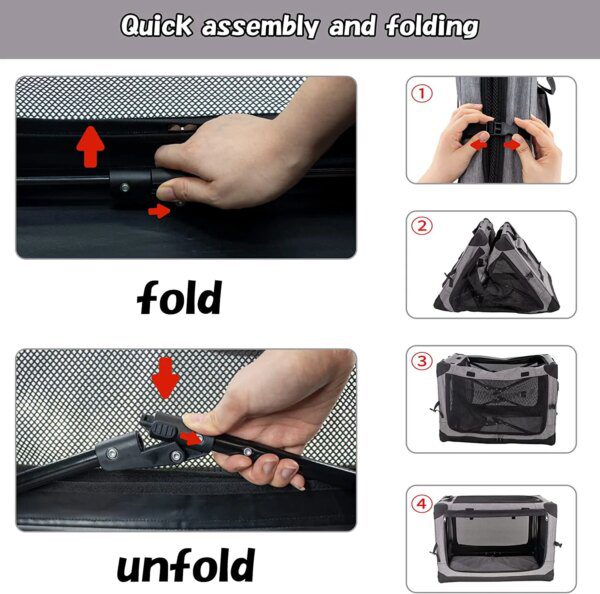 Quick assembly and folding

fold

unfold

①

②

③

④