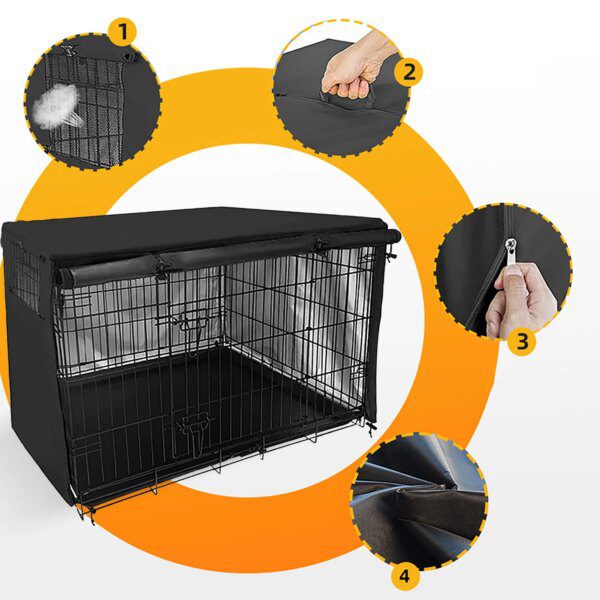 1
2
3
4