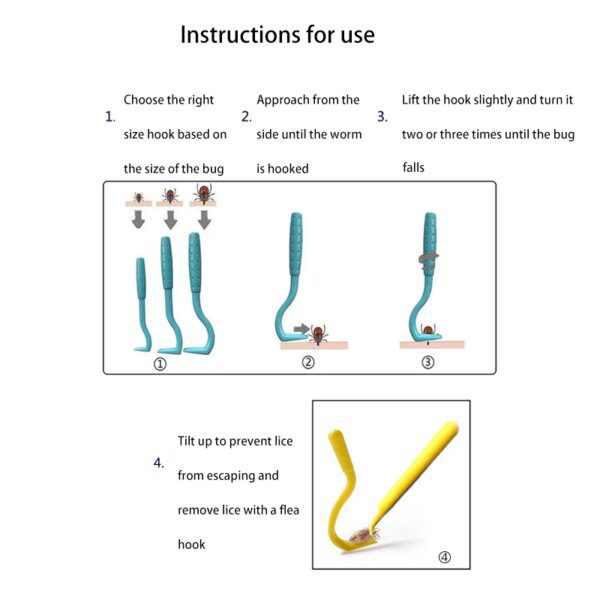 Instructions for use

1. Choose the right size hook based on the size of the bug

2. Approach from the side until the worm is hooked

3. Lift the hook slightly and turn it two or three times until the bug falls

①

②

③

4. Tilt up to prevent lice from escaping and remove lice with a flea hook

④